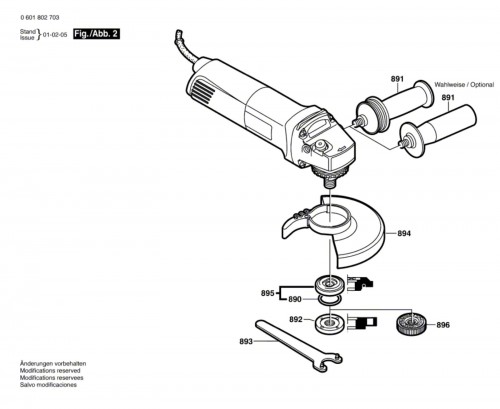 0 601 802 703

Stand
Issue } 01-02-05 Fig./Abb. 2

891
Wahlweise / Optional
891

894

895
890

892
896

893

Änderungen vorbehalten
Modifications reserved
Modifications reservees
Salvo modificaciones